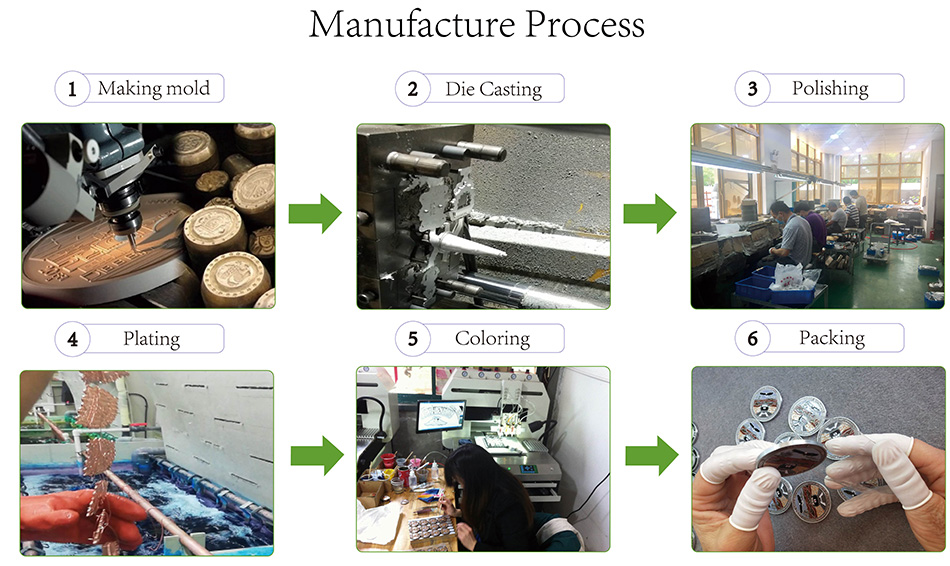 Manufacture Process

1 Making mold

2 Die Casting

3 Polishing

4 Plating

5 Coloring

6 Packing